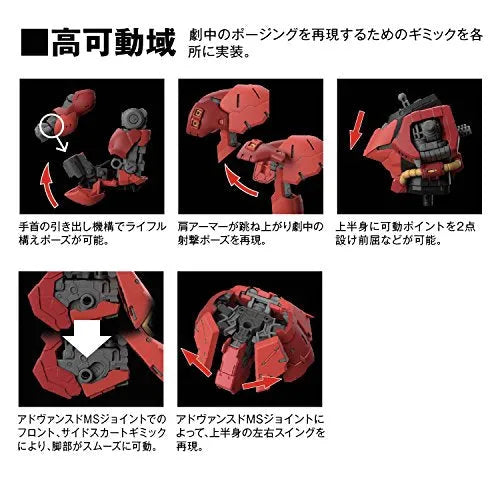 ■高可動域 劇中のポージングを再現するためのギミックを各所に実装。

手首の引き出し機構でライフル構えポーズが可能。

肩アーマーが跳ね上がり劇中の射撃ポーズを再現。

上半身に可動ポイントを2点設け前屈などが可能。

アドヴァンスドMSジョイントでのフロント、サイドスカートギミックにより、脚部がスムーズに可動。

アドヴァンスドMSジョイントによって、上半身の左右スイングを再現。